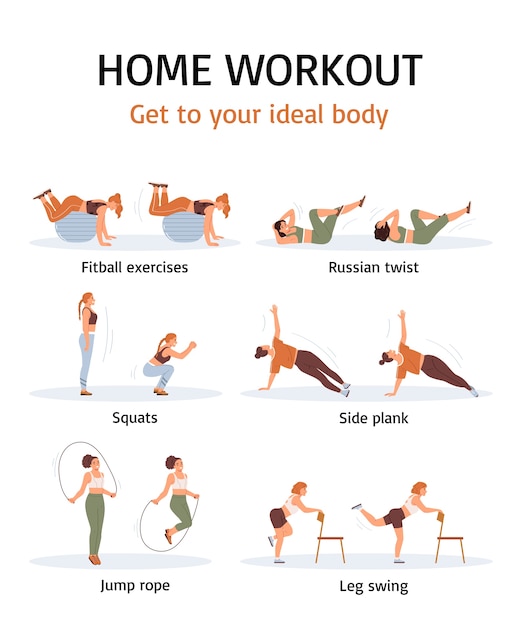 HOME WORKOUT

Get to your ideal body

Fitball exercises

Russian twist

Squats

Side plank

Jump rope

Leg swing